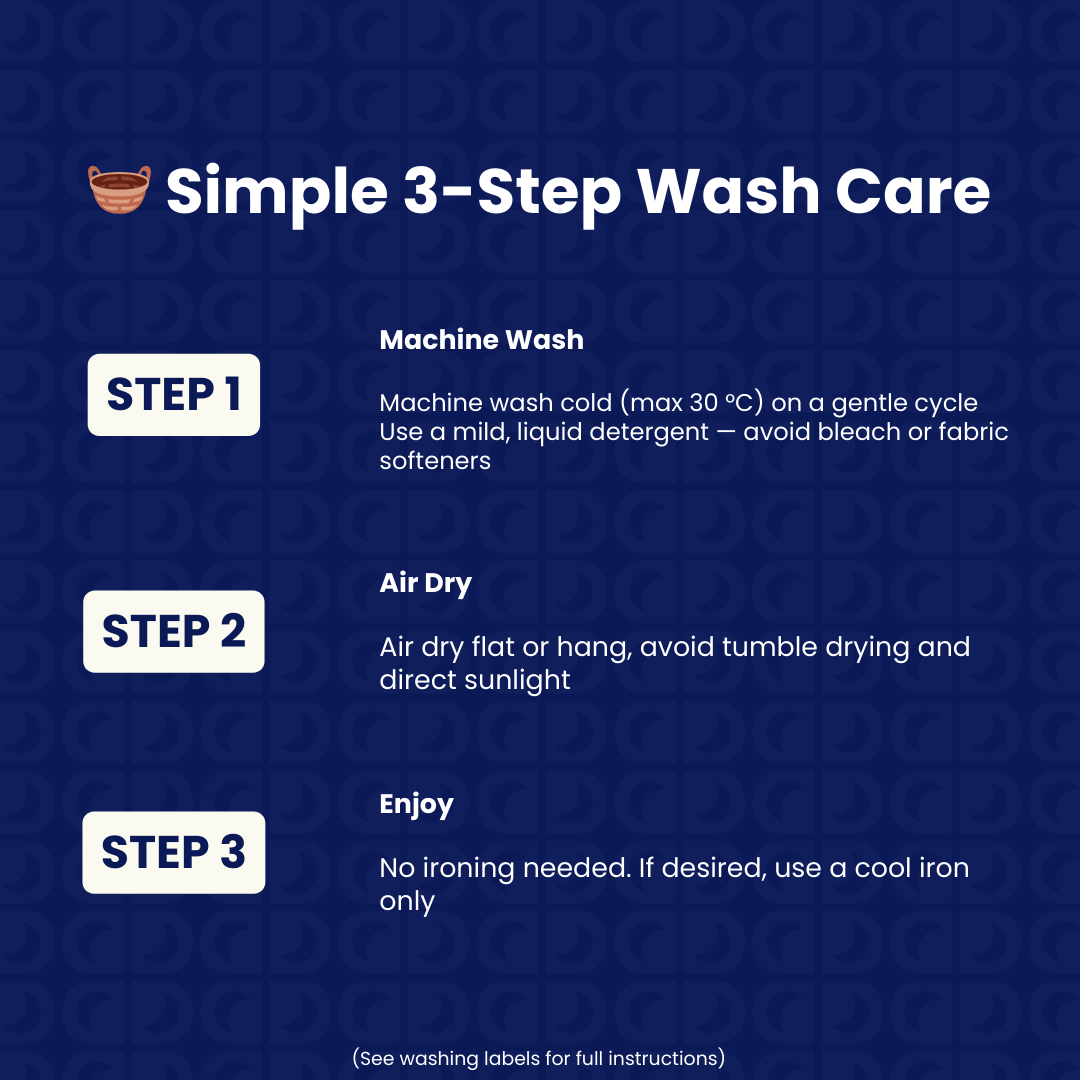 Simple 3-Step Wash Care

STEP 1

Machine Wash

Machine wash cold (max 30 °C) on a gentle cycle
Use a mild, liquid detergent — avoid bleach or fabric softeners

STEP 2

Air Dry

Air dry flat or hang, avoid tumble drying and direct sunlight

STEP 3

Enjoy

No ironing needed. If desired, use a cool iron only

(See washing labels for full instructions)