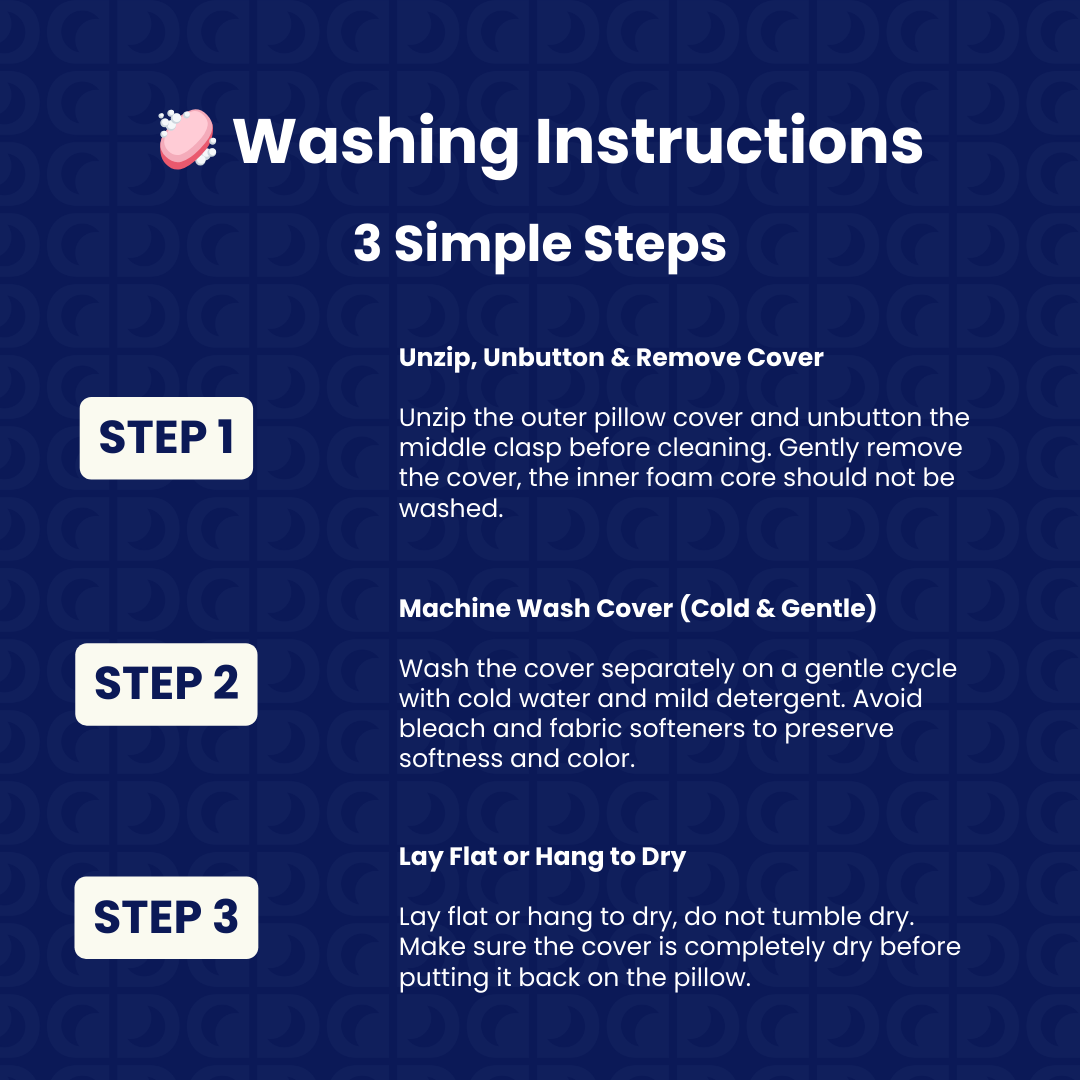 Washing Instructions

3 Simple Steps

STEP 1

Unzip, Unbutton & Remove Cover

Unzip the outer pillow cover and unbutton the middle clasp before cleaning. Gently remove the cover, the inner foam core should not be washed.

STEP 2

Machine Wash Cover (Cold & Gentle)

Wash the cover separately on a gentle cycle with cold water and mild detergent. Avoid bleach and fabric softeners to preserve softness and color.

STEP 3

Lay Flat or Hang to Dry

Lay flat or hang to dry, do not tumble dry. Make sure the cover is completely dry before putting it back on the pillow.